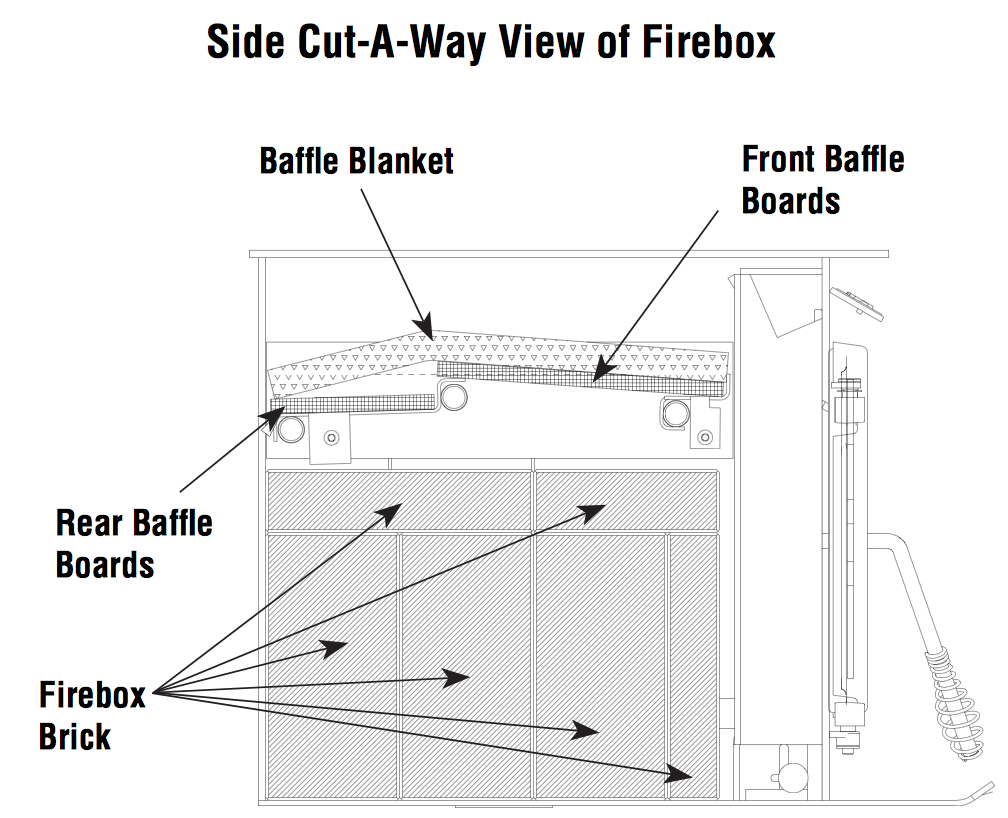 Side Cut-A-Way View of Firebox

Baffle Blanket

Front Baffle Boards

Rear Baffle Boards

Firebox Brick