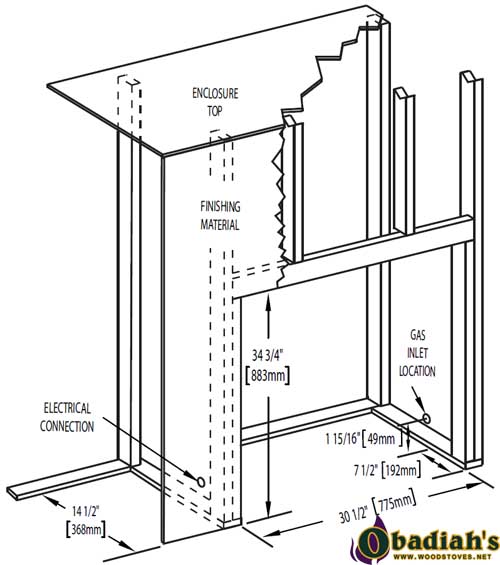 ENCLOSURE TOP

FINISHING MATERIAL

34 3/4" [883mm]

GAS INLET LOCATION

ELECTRICAL CONNECTION

1 15/16" [49mm]

7 1/2" [192mm]

14 1/2" [368mm]

30 1/2" [775mm]

Obadiah's
WWW.WOODSTOVES.NET